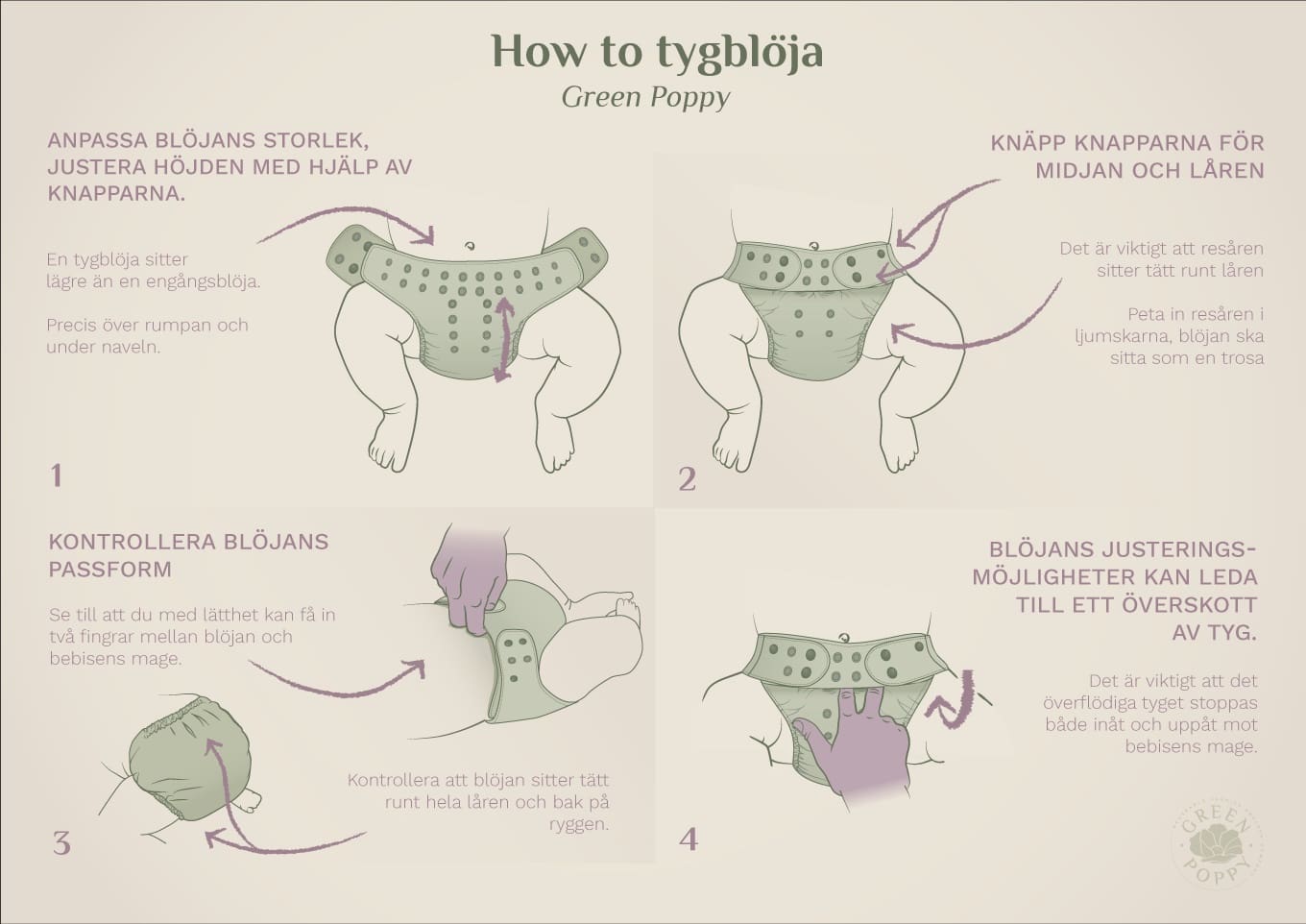 How to tygblöja

Green Poppy

ANPASSA BLÖJANS STORLEK, JUSTERA HÖJDEN MED HJÄLP AV KNAPPARNA.

En tygblöja sitter lägre än en engångsblöja.

Precis över rumpan och under naveln.

1

KNÄPP KNAPPARNA FÖR MIDJAN OCH LÅREN

Det är viktigt att resåren sitter tätt runt låren

Peta in resåren i ljumskarna, blöjan ska sitta som en trosa

2

KONTROLLERA BLÖJANS PASSFORM

Se till att du med lätthet kan få in två fingrar mellan blöjan och bebisens mage.

Kontrollera att blöjan sitter tätt runt hela låren och bak på ryggen.

3

BLÖJANS JUSTERINGSMÖJLIGHETER KAN LEDA TILL ETT ÖVERSKOTT AV TYG.

Det är viktigt att det överflödiga tyget stoppas både inåt och uppåt mot bebisens mage.

4

GREEN POPPY